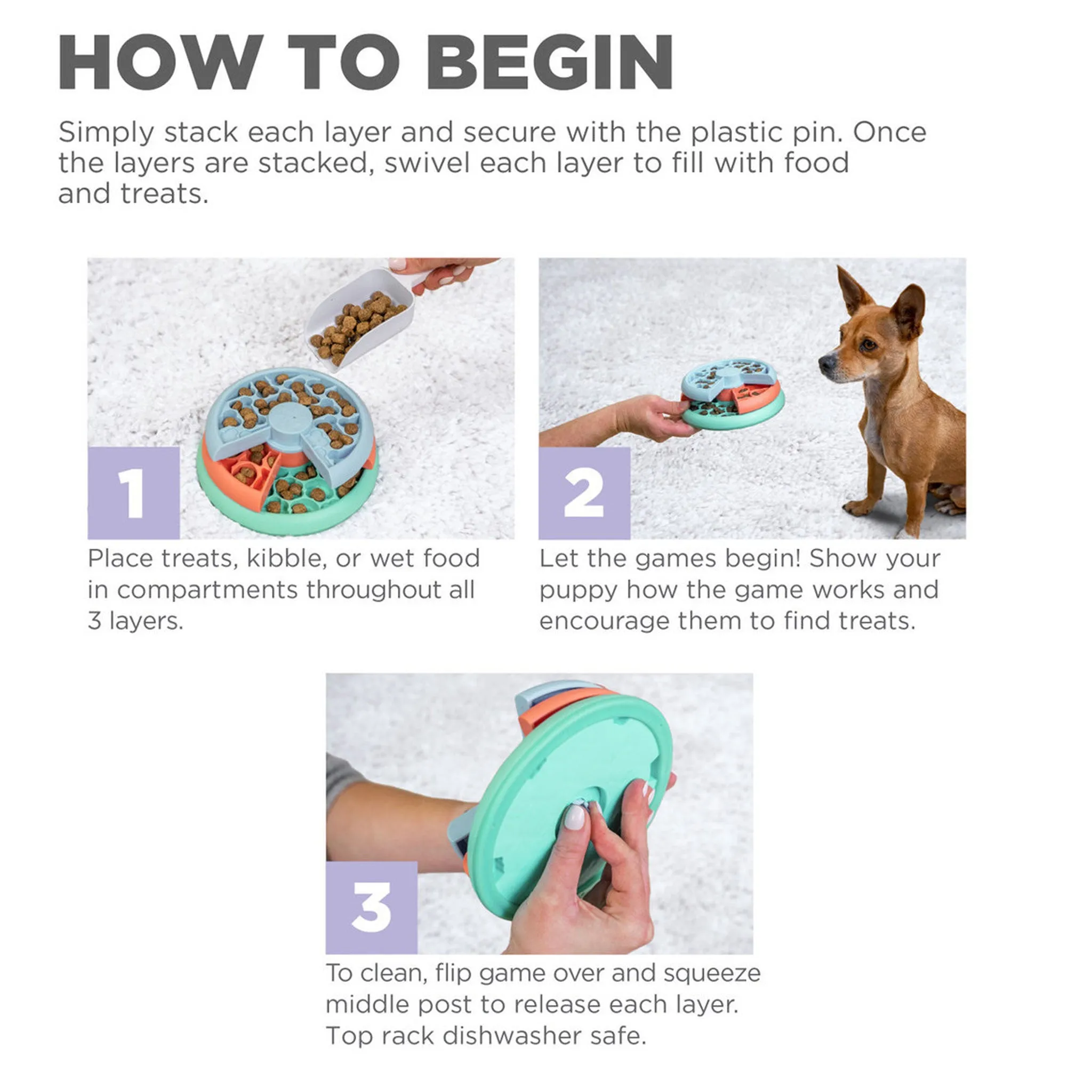 HOW TO BEGIN

Simply stack each layer and secure with the plastic pin. Once the layers are stacked, swivel each layer to fill with food and treats.

1

Place treats, kibble, or wet food in compartments throughout all 3 layers.

2

Let the games begin! Show your puppy how the game works and encourage them to find treats.

3

To clean, flip game over and squeeze middle post to release each layer. Top rack dishwasher safe.